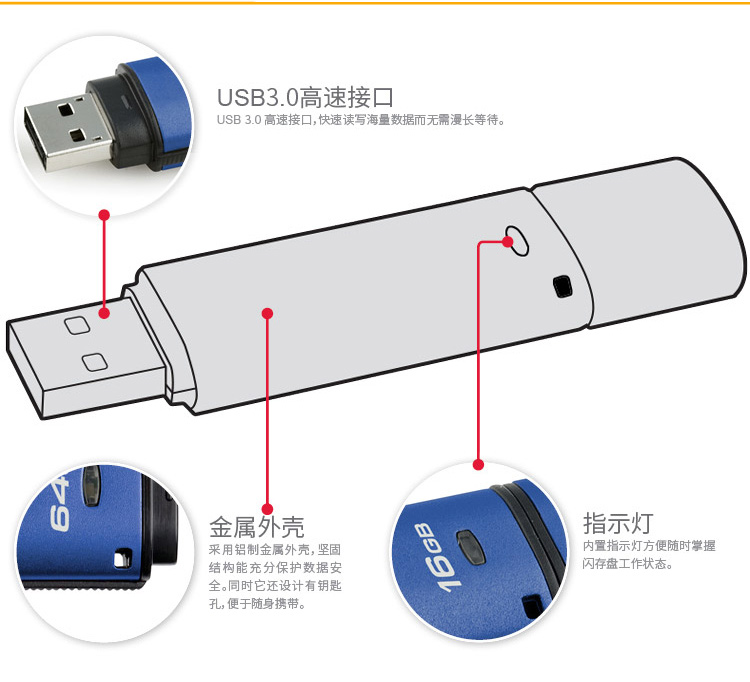 USB3.0高速接口
USB 3.0 高速接口，快速读写海量数据而无需漫长等待。

64

金属外壳
采用铝制金属外壳，坚固结构能充分保护数据安全。同时它还设计有钥匙孔，便于随身携带。

16GB

指示灯
内置指示灯方便随时掌握闪存盘工作状态。